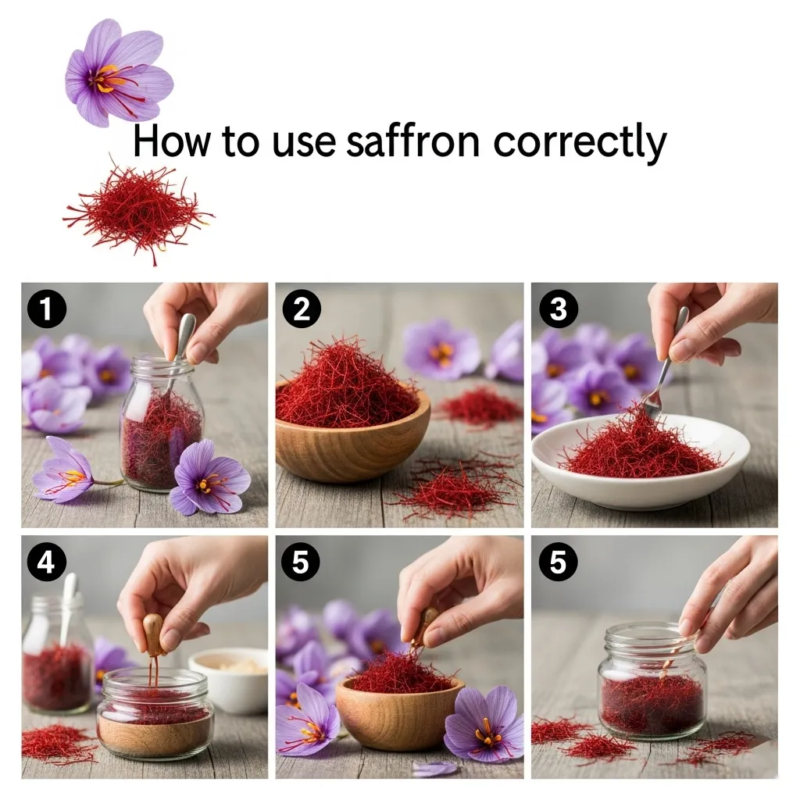 How to use saffron correctly

1

2

3

4

5

5