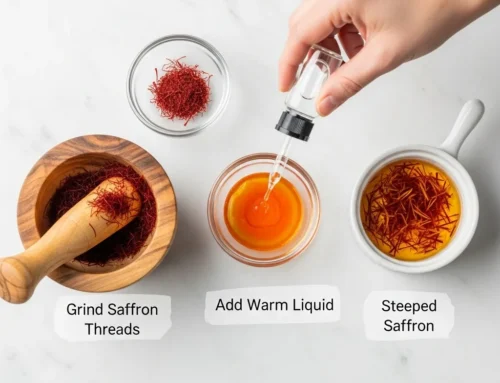 Grind Saffron Threads

Add Warm Liquid

Steeped Saffron