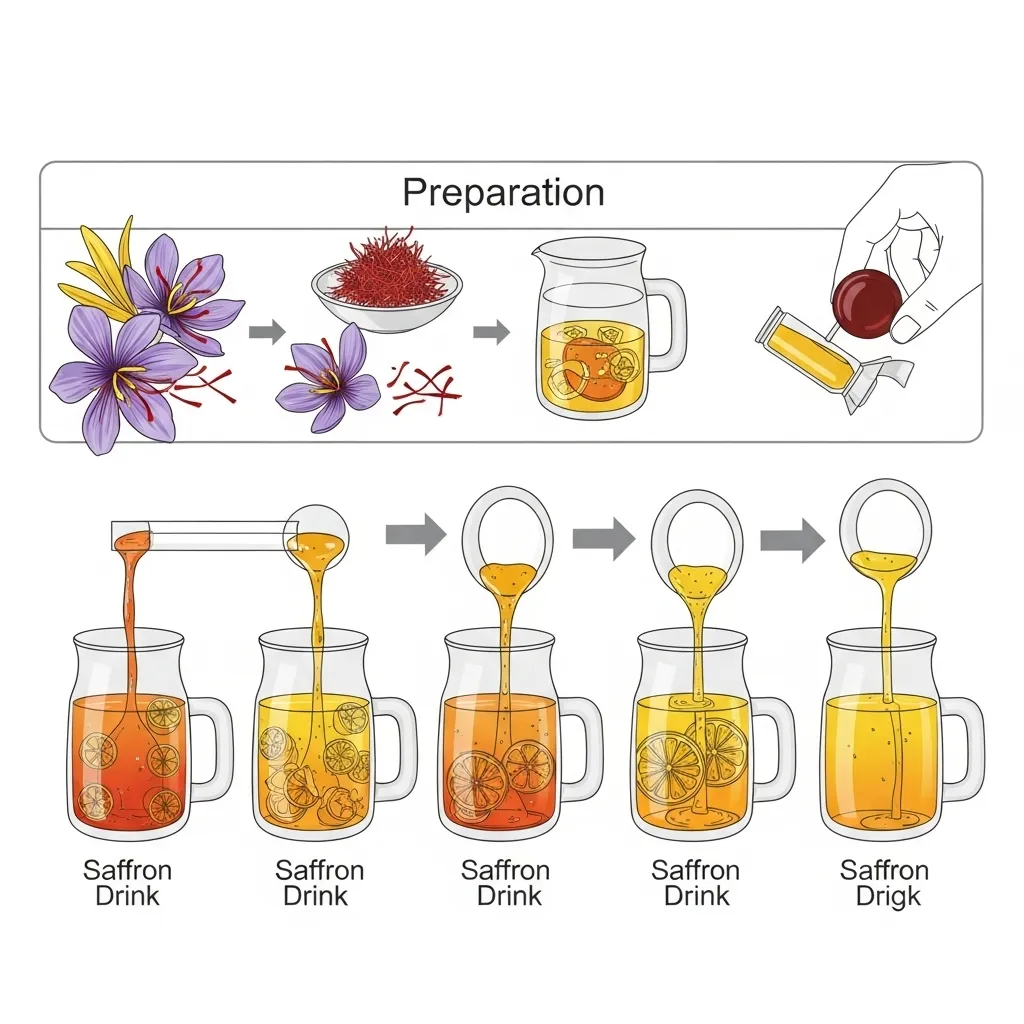 Preparation

Saffron Drink

Saffron Drink

Saffron Drink

Saffron Drink

Saffron Drigk