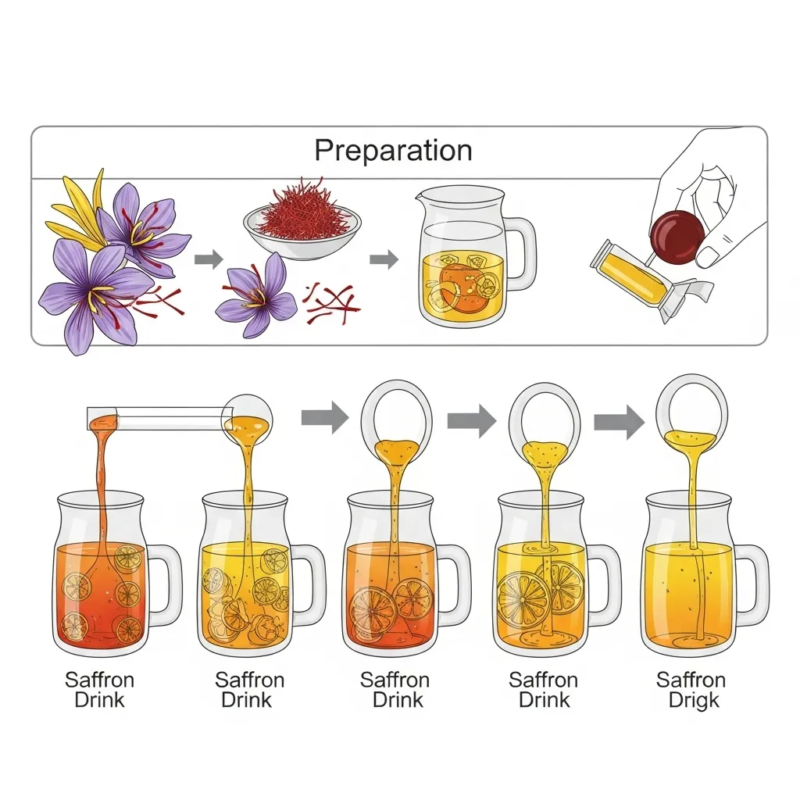 Preparation

Saffron Drink

Saffron Drink

Saffron Drink

Saffron Drink

Saffron Drigk